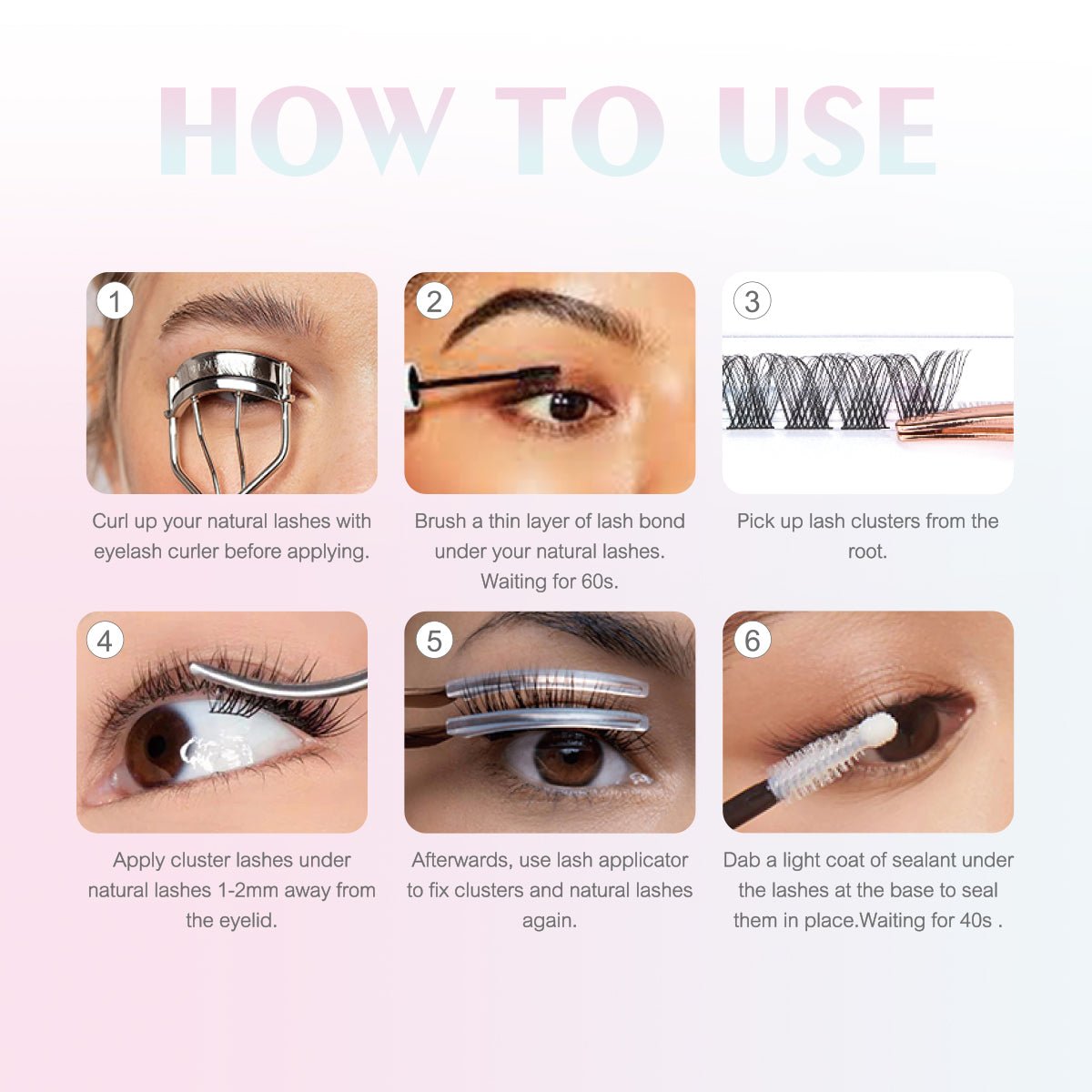 HOW TO USE

1

Curl up your natural lashes with eyelash curler before applying.

2

Brush a thin layer of lash bond under your natural lashes. Waiting for 60s.

3

Pick up lash clusters from the root.

4

Apply cluster lashes under natural lashes 1-2mm away from the eyelid.

5

Afterwards, use lash applicator to fix clusters and natural lashes again.

6

Dab a light coat of sealant under the lashes at the base to seal them in place.Waiting for 40s .