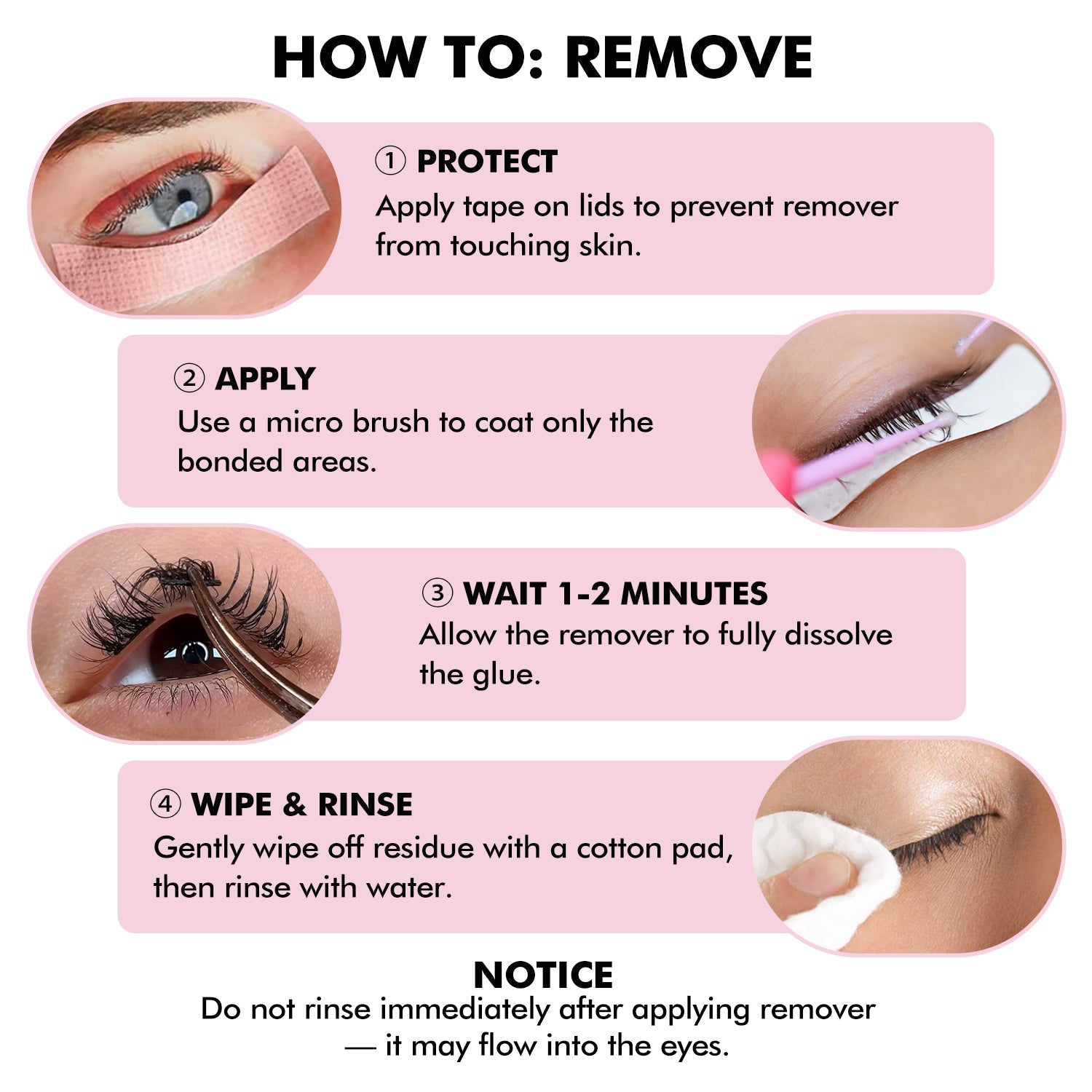 HOW TO: REMOVE

① PROTECT
Apply tape on lids to prevent remover from touching skin.

② APPLY
Use a micro brush to coat only the bonded areas.

③ WAIT 1-2 MINUTES
Allow the remover to fully dissolve the glue.

④ WIPE & RINSE
Gently wipe off residue with a cotton pad, then rinse with water.

NOTICE
Do not rinse immediately after applying remover — it may flow into the eyes.