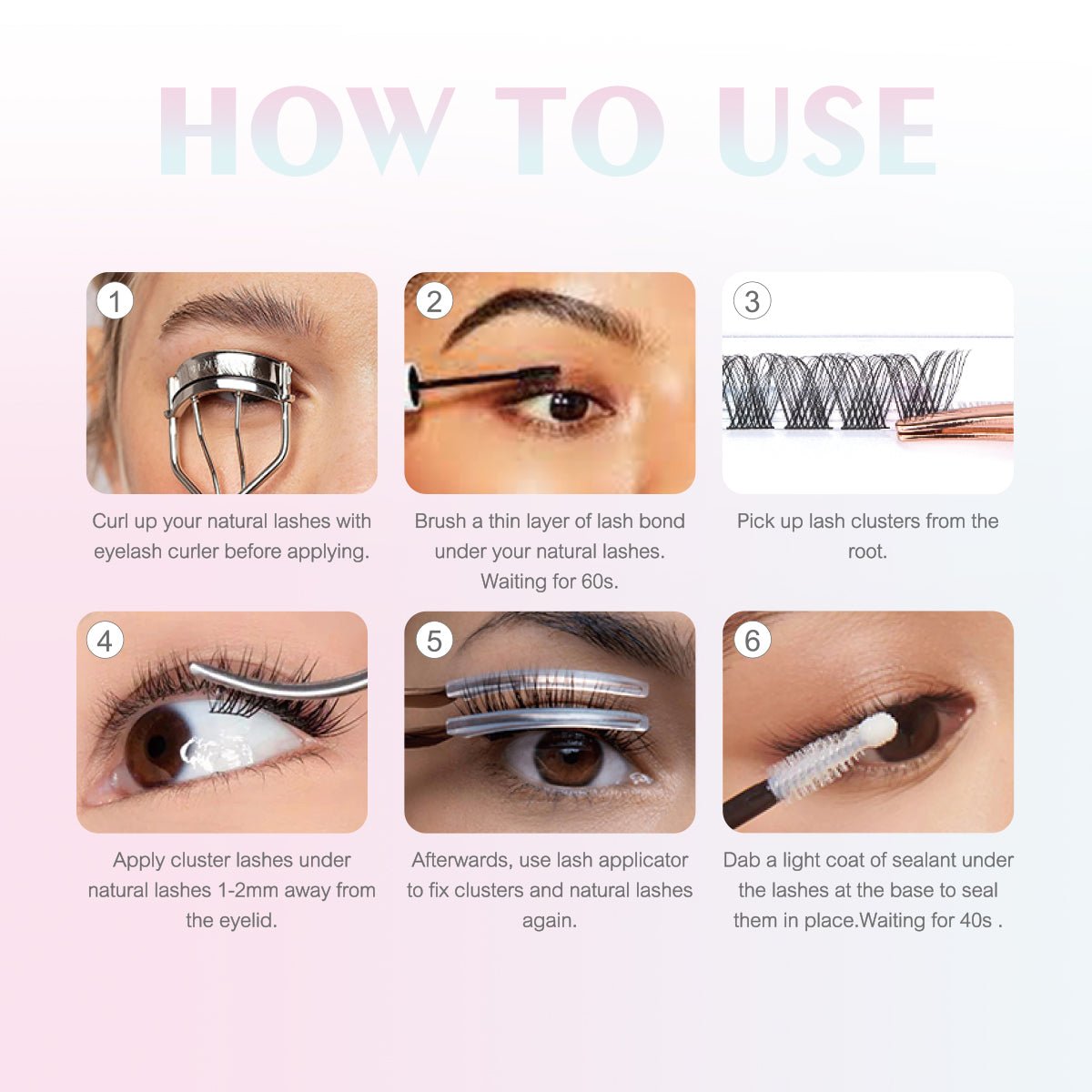 HOW TO USE

1

Curl up your natural lashes with eyelash curler before applying.

2

Brush a thin layer of lash bond under your natural lashes. Waiting for 60s.

3

Pick up lash clusters from the root.

4

Apply cluster lashes under natural lashes 1-2mm away from the eyelid.

5

Afterwards, use lash applicator to fix clusters and natural lashes again.

6

Dab a light coat of sealant under the lashes at the base to seal them in place.Waiting for 40s .