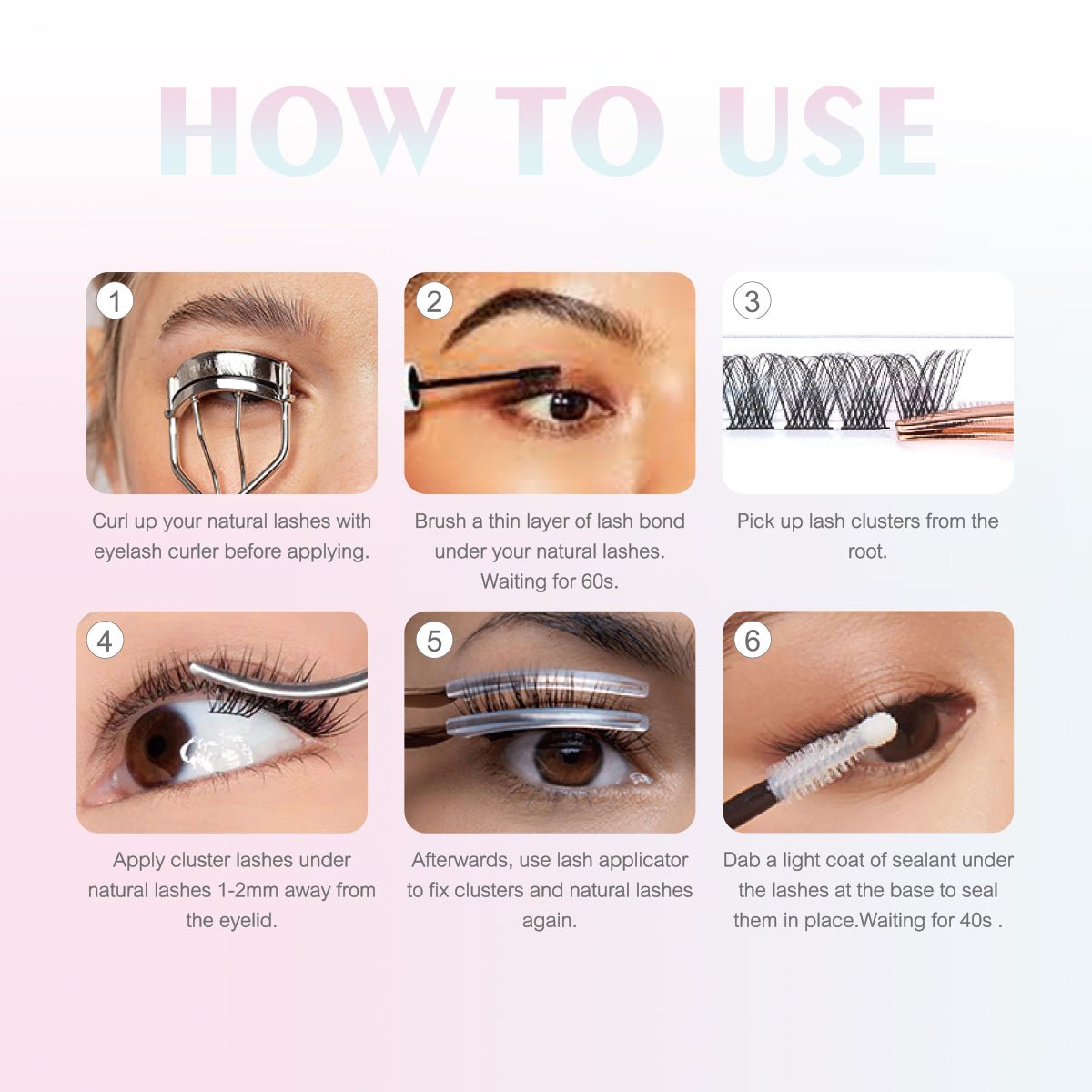 HOW TO USE

1
Curl up your natural lashes with eyelash curler before applying.

2
Brush a thin layer of lash bond under your natural lashes. Waiting for 60s.

3
Pick up lash clusters from the root.

4
Apply cluster lashes under natural lashes 1-2mm away from the eyelid.

5
Afterwards, use lash applicator to fix clusters and natural lashes again.

6
Dab a light coat of sealant under the lashes at the base to seal them in place.Waiting for 40s .