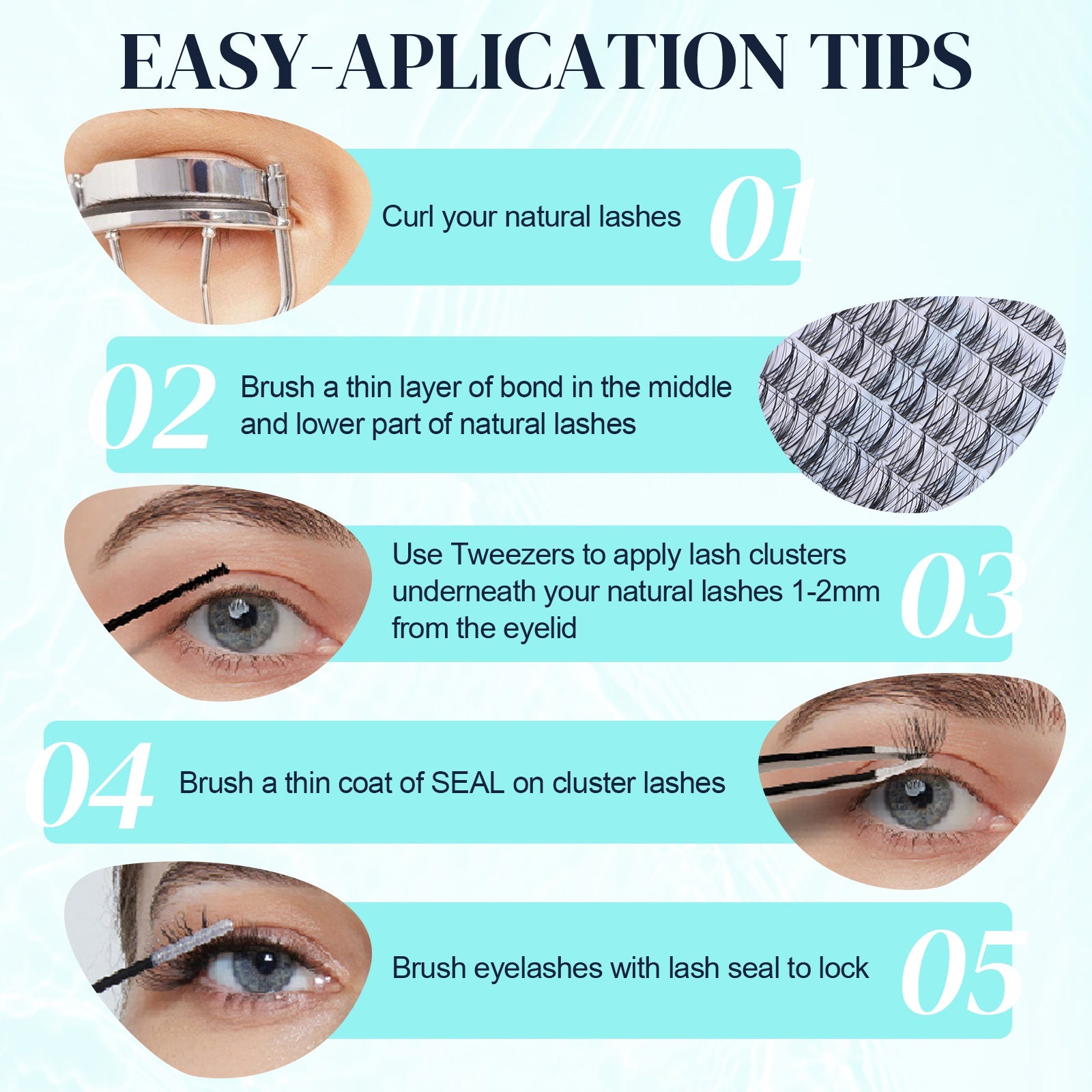 EASY-APLICATION TIPS

Curl your natural lashes 01

02 Brush a thin layer of bond in the middle and lower part of natural lashes

Use Tweezers to apply lash clusters underneath your natural lashes 1-2mm from the eyelid 03

04 Brush a thin coat of SEAL on cluster lashes

Brush eyelashes with lash seal to lock 05