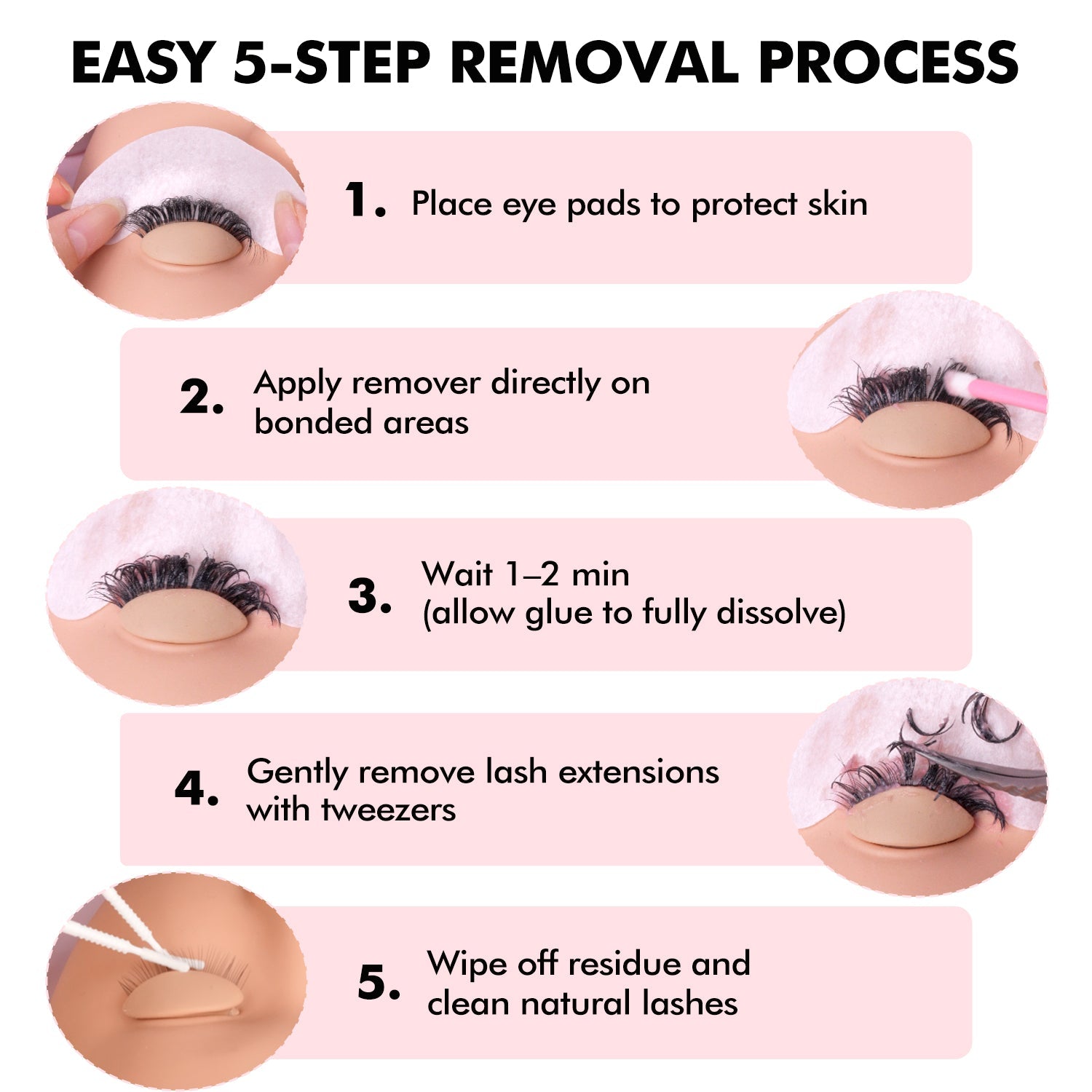 EASY 5-STEP REMOVAL PROCESS

1. Place eye pads to protect skin

2. Apply remover directly on bonded areas

3. Wait 1–2 min (allow glue to fully dissolve)

4. Gently remove lash extensions with tweezers

5. Wipe off residue and clean natural lashes