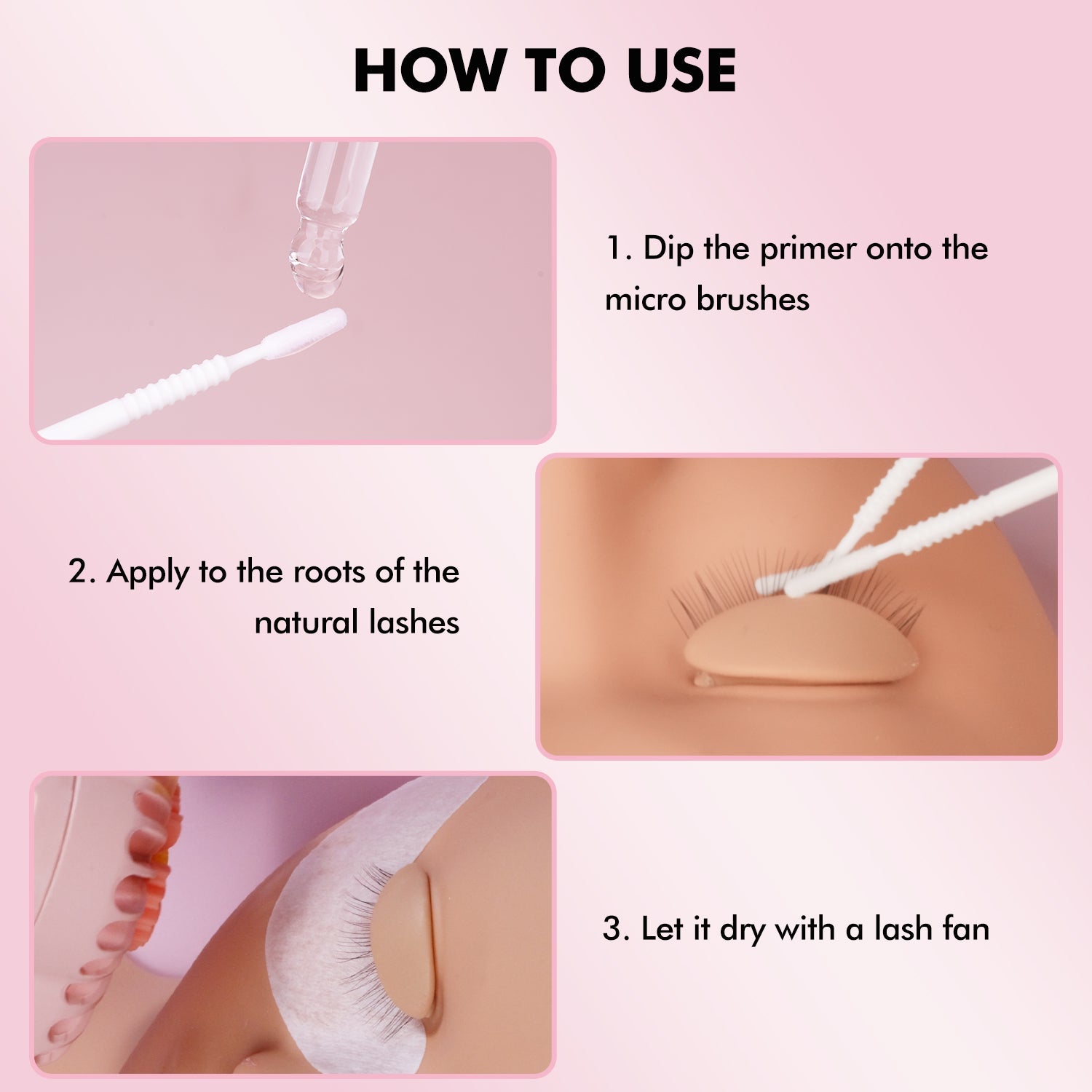 HOW TO USE

1. Dip the primer onto the micro brushes

2. Apply to the roots of the natural lashes

3. Let it dry with a lash fan