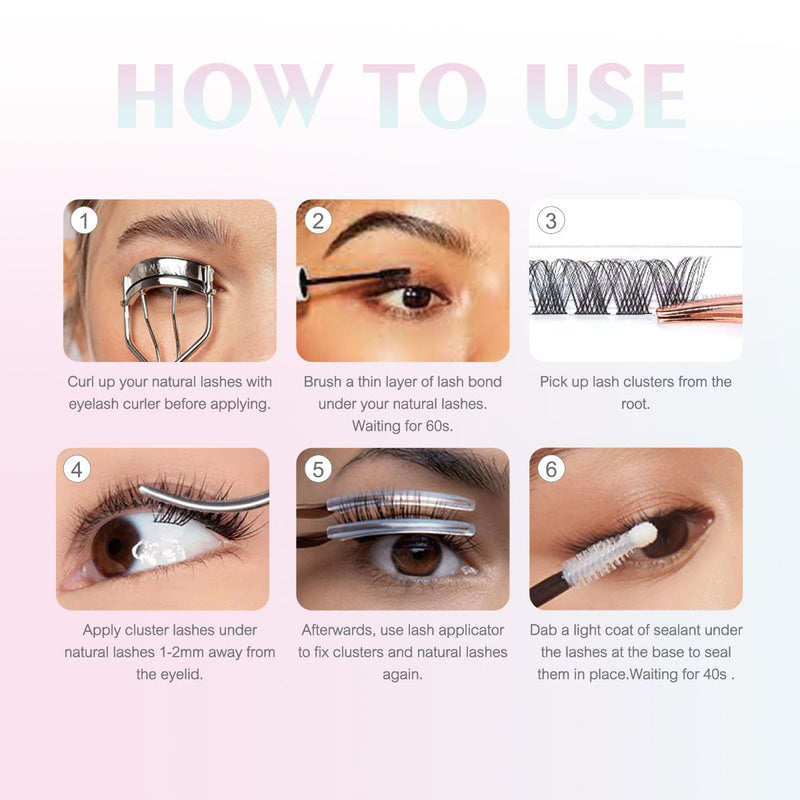 HOW TO USE

1
Curl up your natural lashes with eyelash curler before applying.

2
Brush a thin layer of lash bond under your natural lashes. Waiting for 60s.

3
Pick up lash clusters from the root.

4
Apply cluster lashes under natural lashes 1-2mm away from the eyelid.

5
Afterwards, use lash applicator to fix clusters and natural lashes again.

6
Dab a light coat of sealant under the lashes at the base to seal them in place.Waiting for 40s .