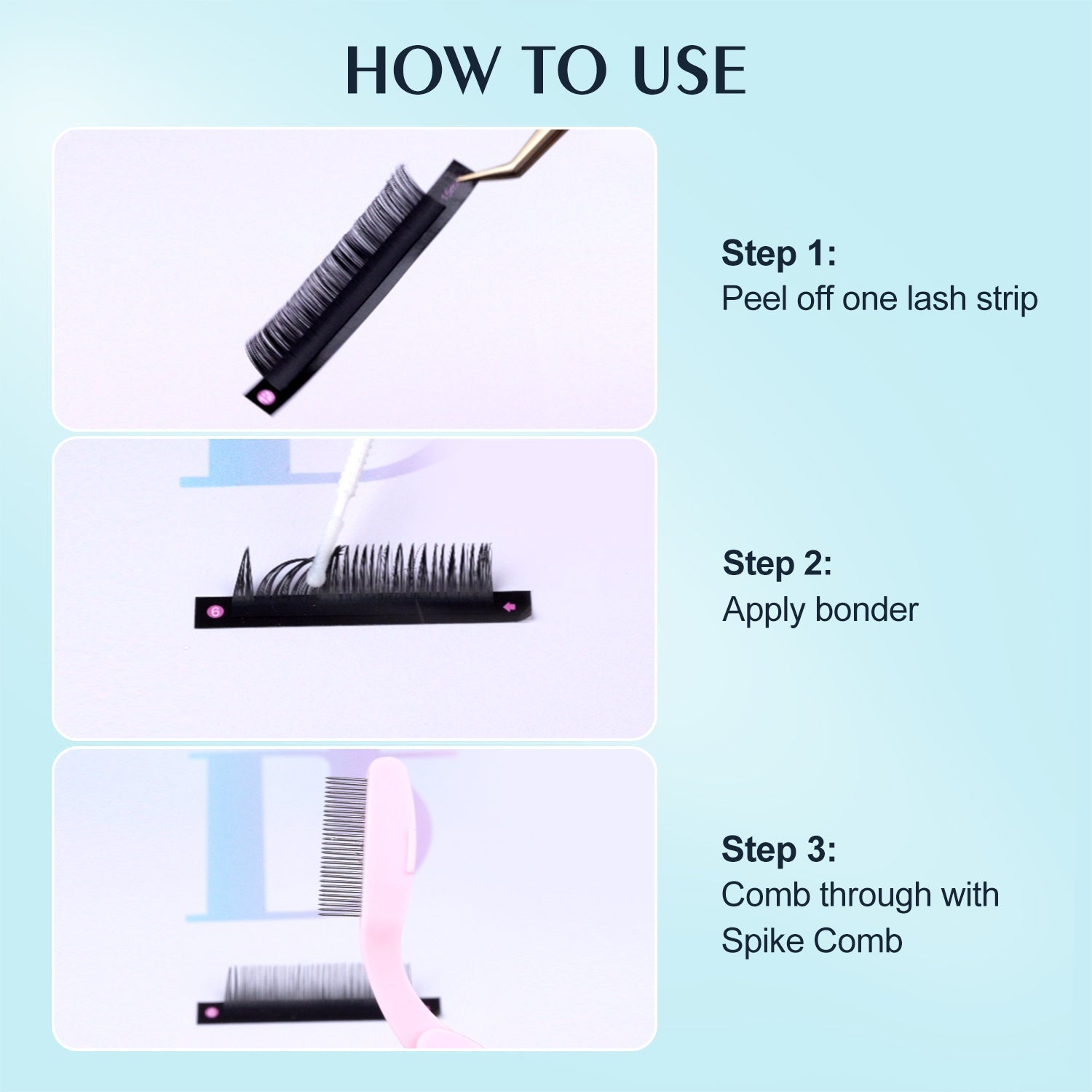 HOW TO USE

Step 1:
Peel off one lash strip

6

Step 2:
Apply bonder

Step 3:
Comb through with Spike Comb