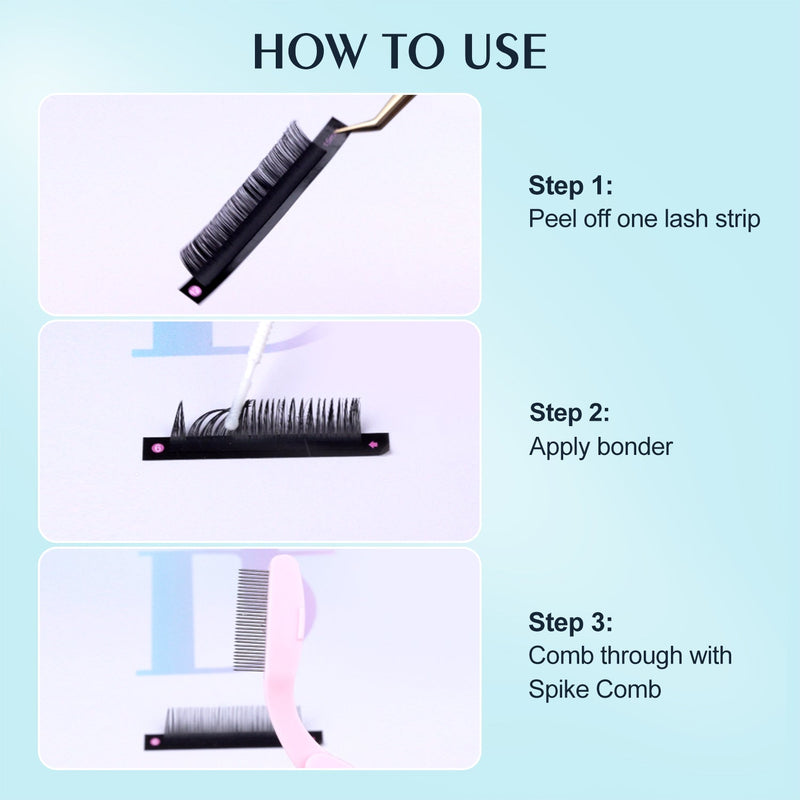 HOW TO USE

Step 1:
Peel off one lash strip

Step 2:
Apply bonder

Step 3:
Comb through with Spike Comb