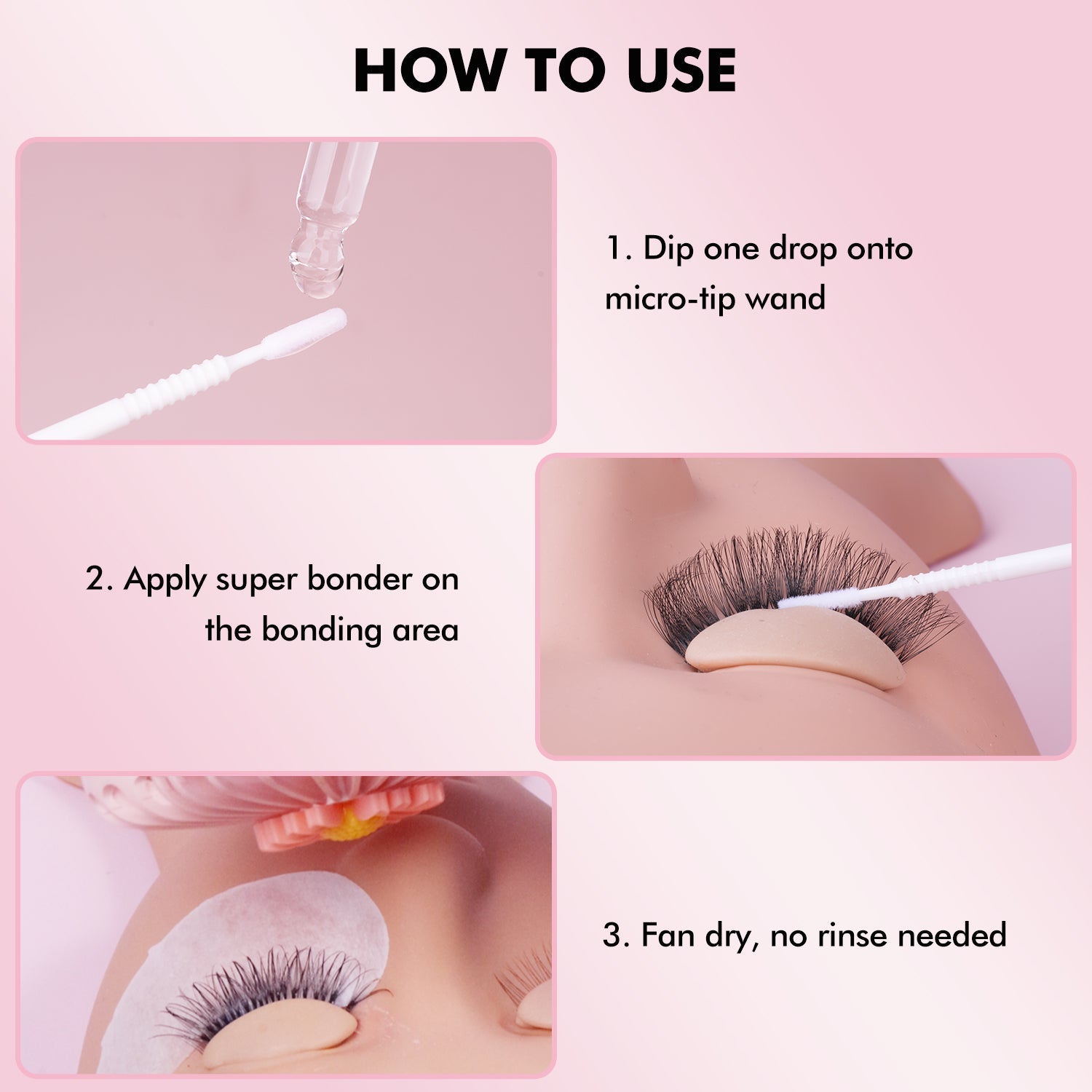 HOW TO USE

1. Dip one drop onto micro-tip wand

2. Apply super bonder on the bonding area

3. Fan dry, no rinse needed