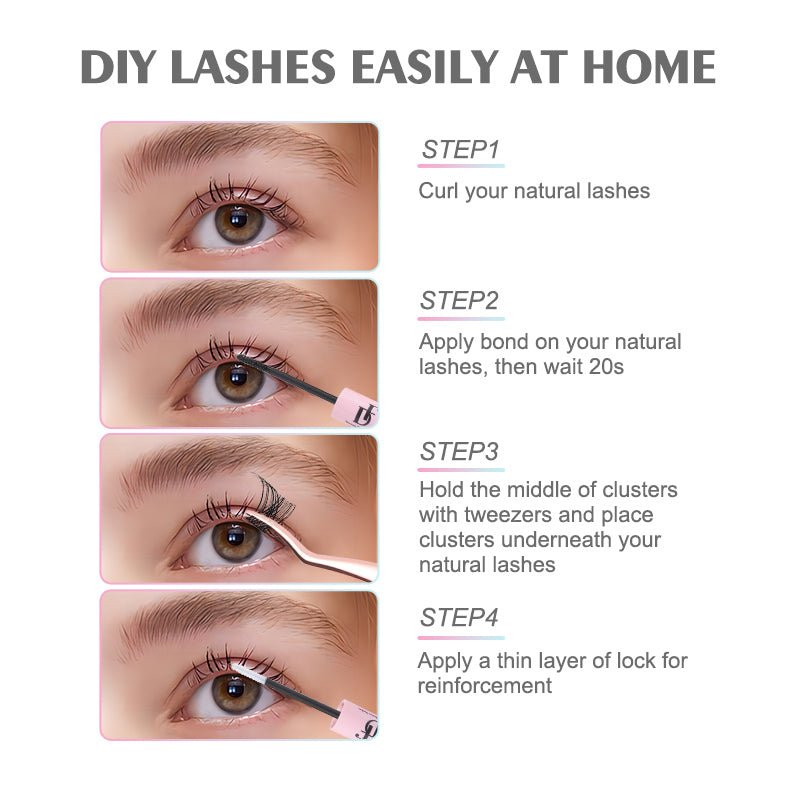 DIY LASHES EASILY AT HOME

STEP1

Curl your natural lashes

STEP2

Apply bond on your natural lashes, then wait 20s

STEP3

Hold the middle of clusters with tweezers and place clusters underneath your natural lashes

STEP4

Apply a thin layer of lock for reinforcement